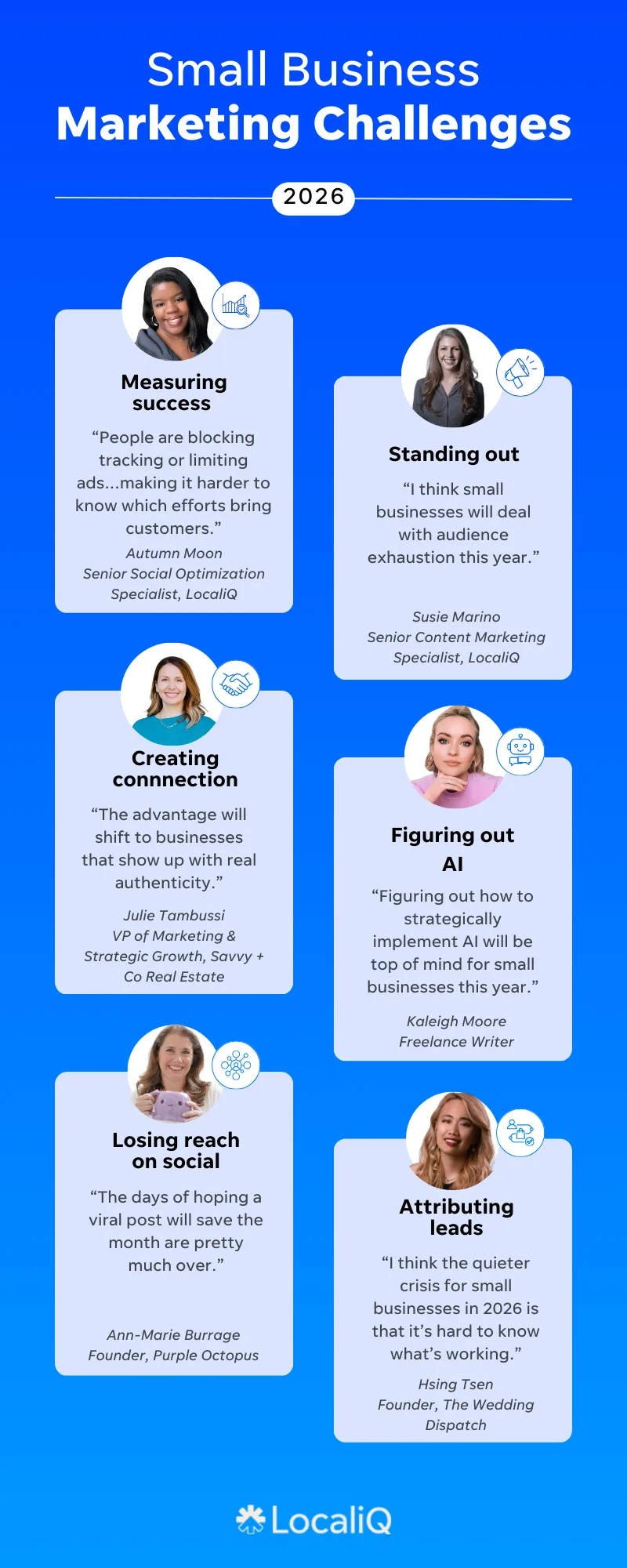 Small Business
Marketing Challenges

2026

Measuring success

"People are blocking tracking or limiting ads...making it harder to know which efforts bring customers."

Autumn Moon
Senior Social Optimization Specialist, LocaliQ

Creating connnection

"The advantage will shift to businesses that show up with real authenticity."

Julie Tambussi
VP of Marketing & Strategic Growth, Savvy + Co Real Estate

Losing reach on social

"The days of hoping a viral post will save the month are pretty much over."

Ann-Marie Burrage
Founder, Purple Octopus

Standing out

"I think small businesses will deal with audience exhaustion this year."

Susie Marino
Senior Content Marketing Specialist, LocaliQ

Figuring out AI

"Figuring out how to strategically implement AI will be top of mind for small businesses this year."

Kaleigh Moore
Freelance Writer

Attributing leads

"I think the quieter crisis for small businesses in 2026 is that it's hard to know what's working."

Hsing Tsen
Founder, The Wedding Dispatch

LocaliQ